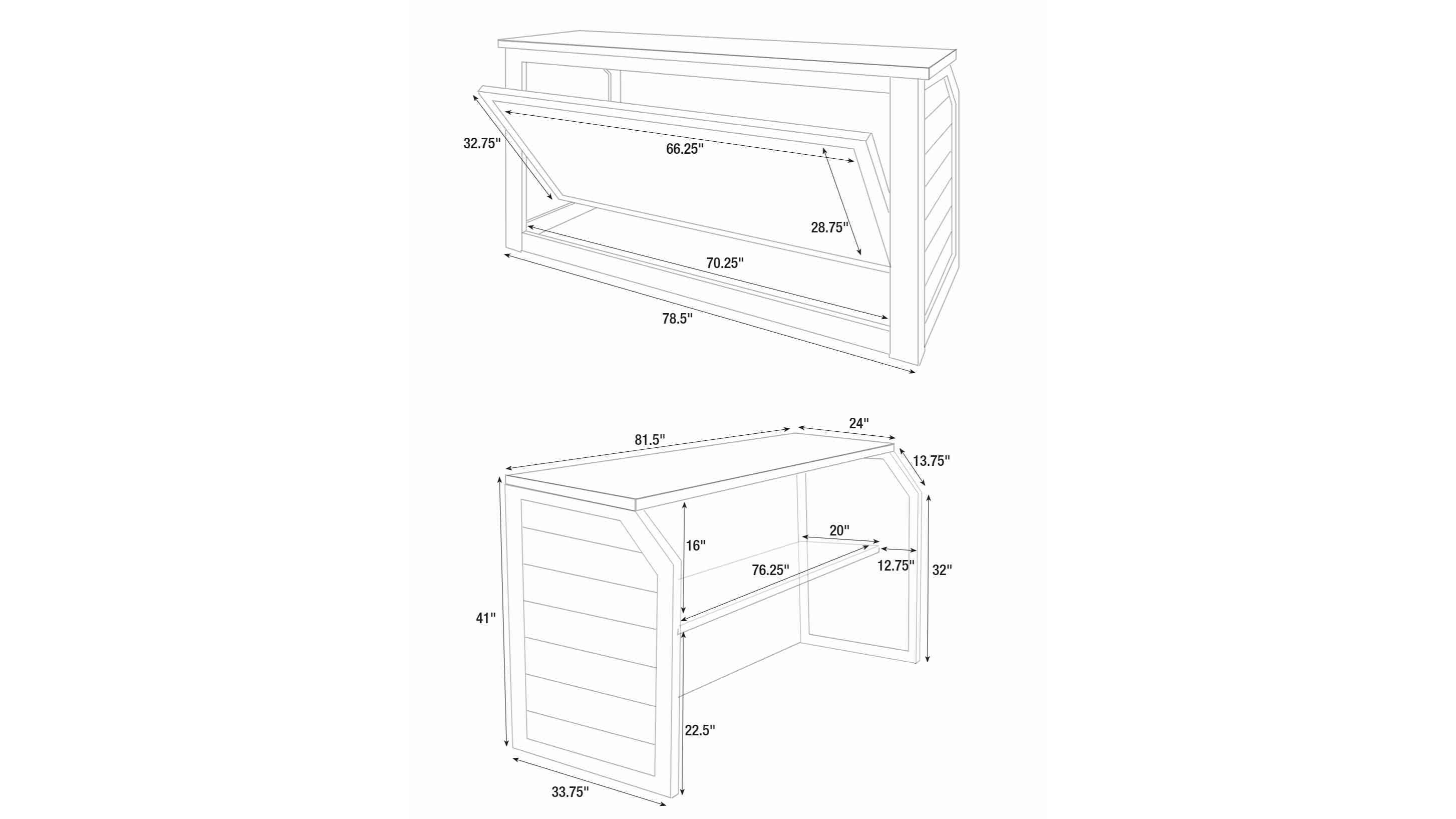 32.75"
66.25"
28.75"
70.25"
78.5"

81.5"
24"
13.75"
16"
20"
76.25"
12.75"
32"
41"
22.5"
33.75"