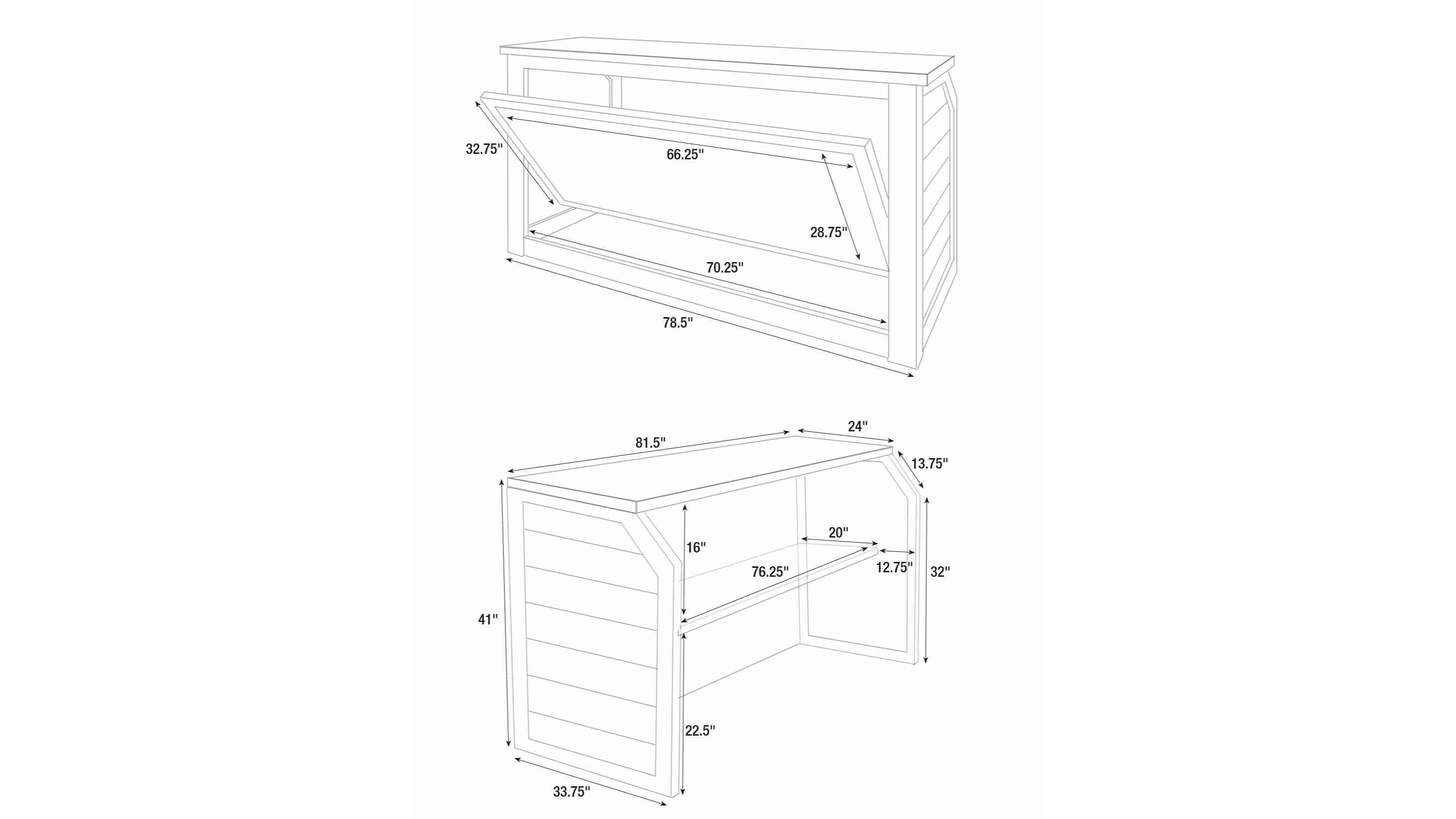 32.75"

66.25"

28.75"

70.25"

78.5"

81.5"

24"

13.75"

16"

20"

76.25"

12.75"

32"

41"

22.5"

33.75"